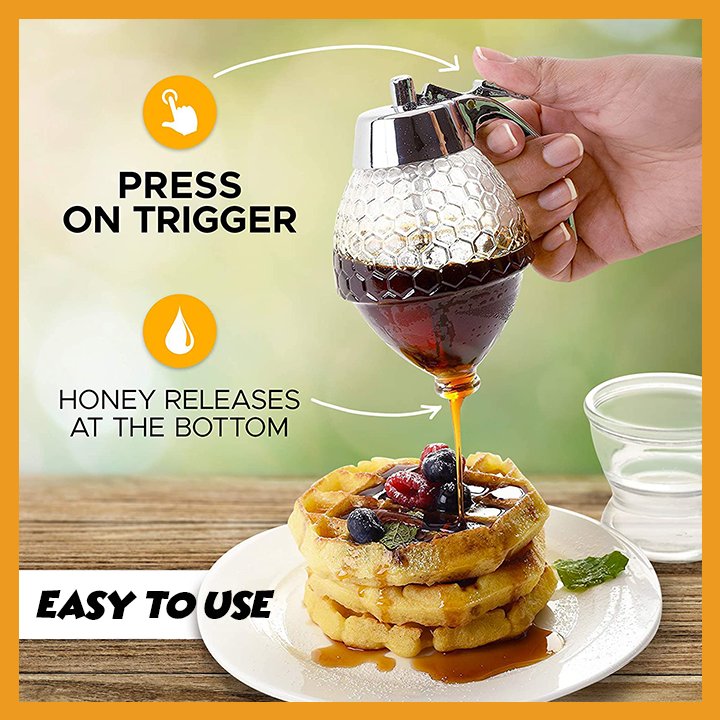 PRESS ON TRIGGER

HONEY RELEASES AT THE BOTTOM

EASY TO USE